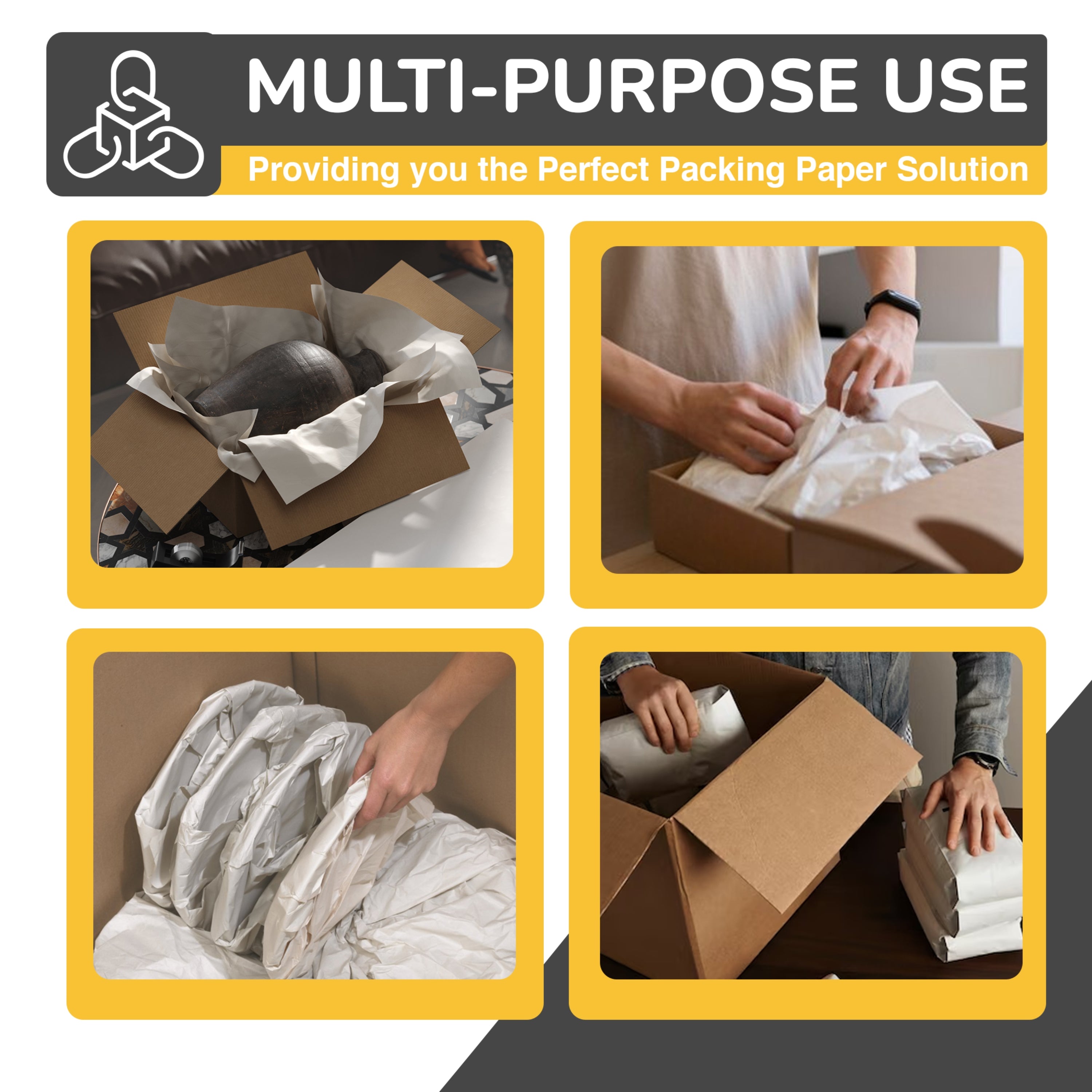 MULTI-PURPOSE USE

Providing you the Perfect Packing Paper Solution